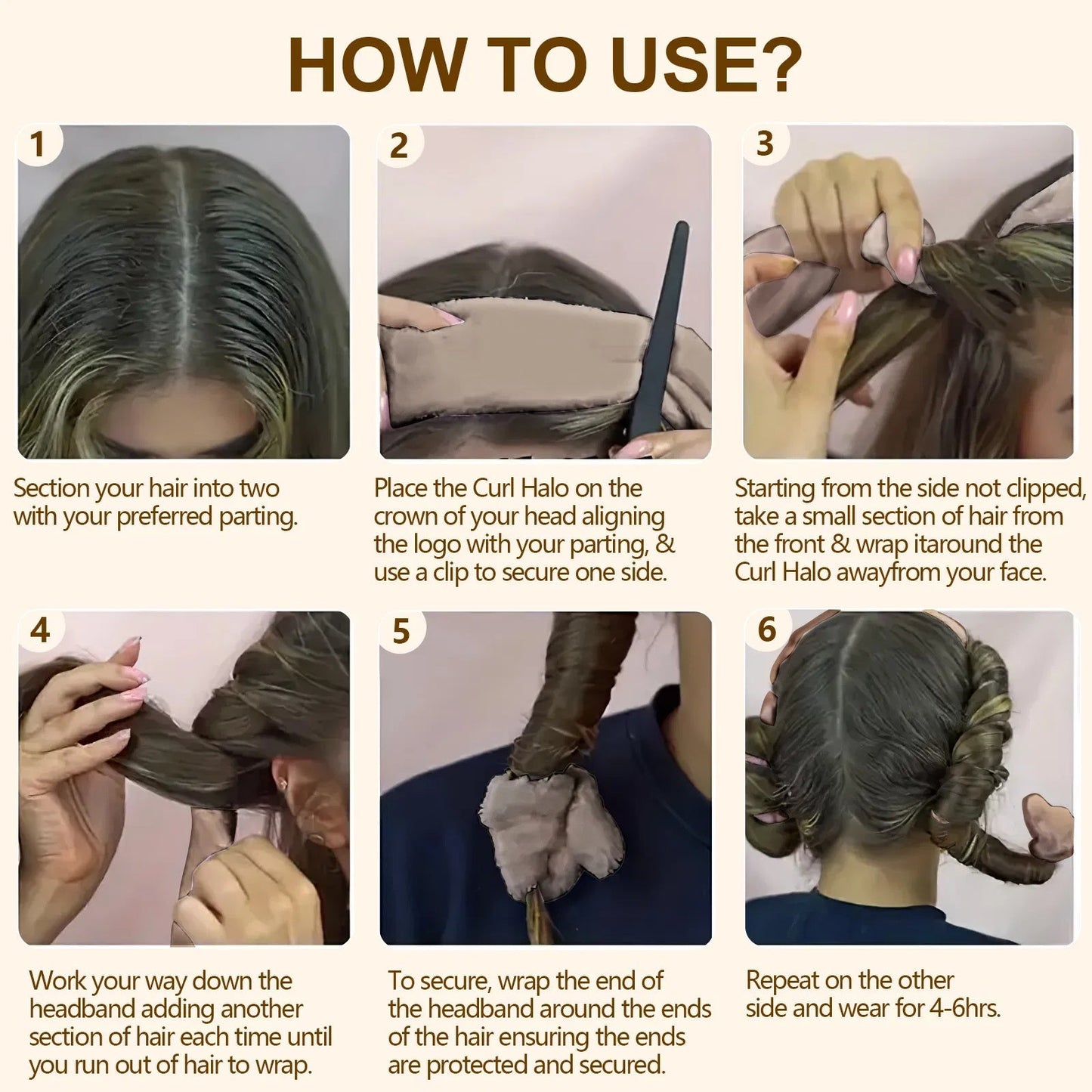 HOW TO USE?

1

Section your hair into two with your preferred parting.

2

Place the Curl Halo on the crown of your head aligning the logo with your parting, & use a clip to secure one side.

3

Starting from the side not clipped, take a small section of hair from the front & wrap itaround the Curl Halo awayfrom your face.

4

Work your way down the headband adding another section of hair each time until you run out of hair to wrap.

5

To secure, wrap the end of the headband around the ends of the hair ensuring the ends are protected and secured.

6

Repeat on the other side and wear for 4-6hrs.